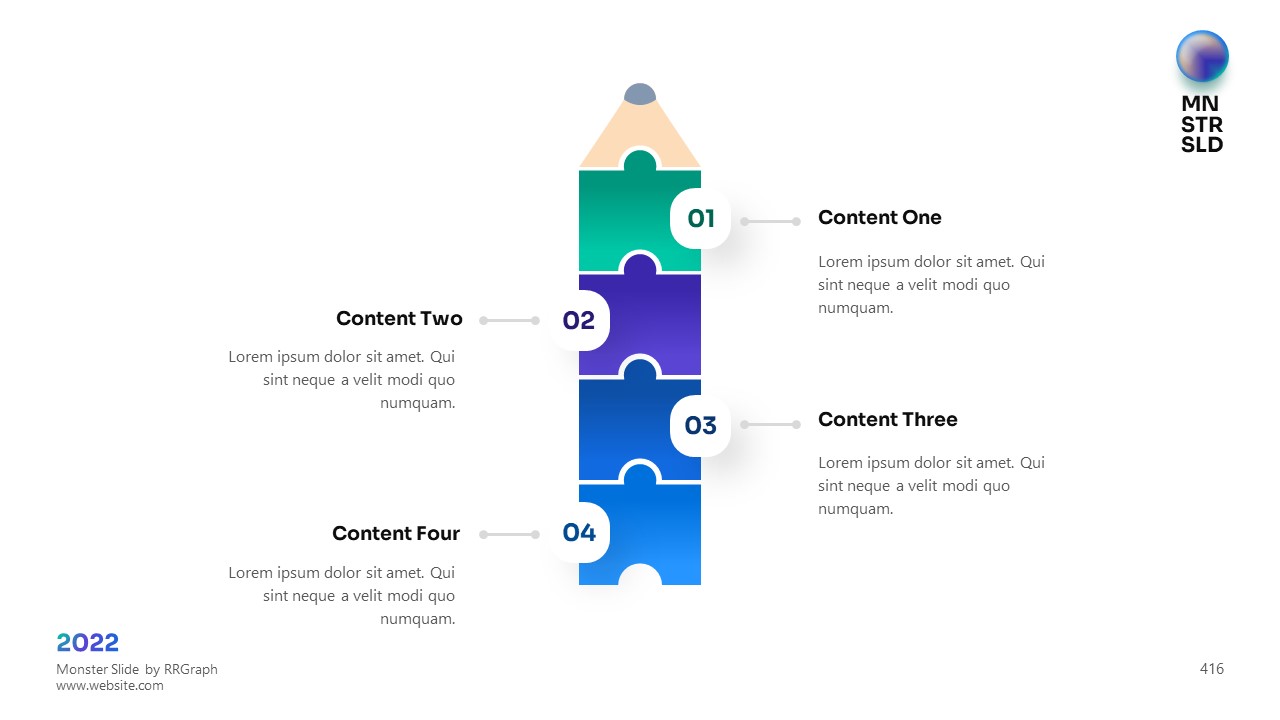 MN
STR
SLD

01
Content One
Lorem ipsum dolor sit amet. Qui sint neque a velit modi quo numquam.

Content Two
02
Lorem ipsum dolor sit amet. Qui sint neque a velit modi quo numquam.

03
Content Three
Lorem ipsum dolor sit amet. Qui sint neque a velit modi quo numquam.

Content Four
04
Lorem ipsum dolor sit amet. Qui sint neque a velit modi quo numquam.

2022
Monster Slide by RRGraph
www.website.com

416